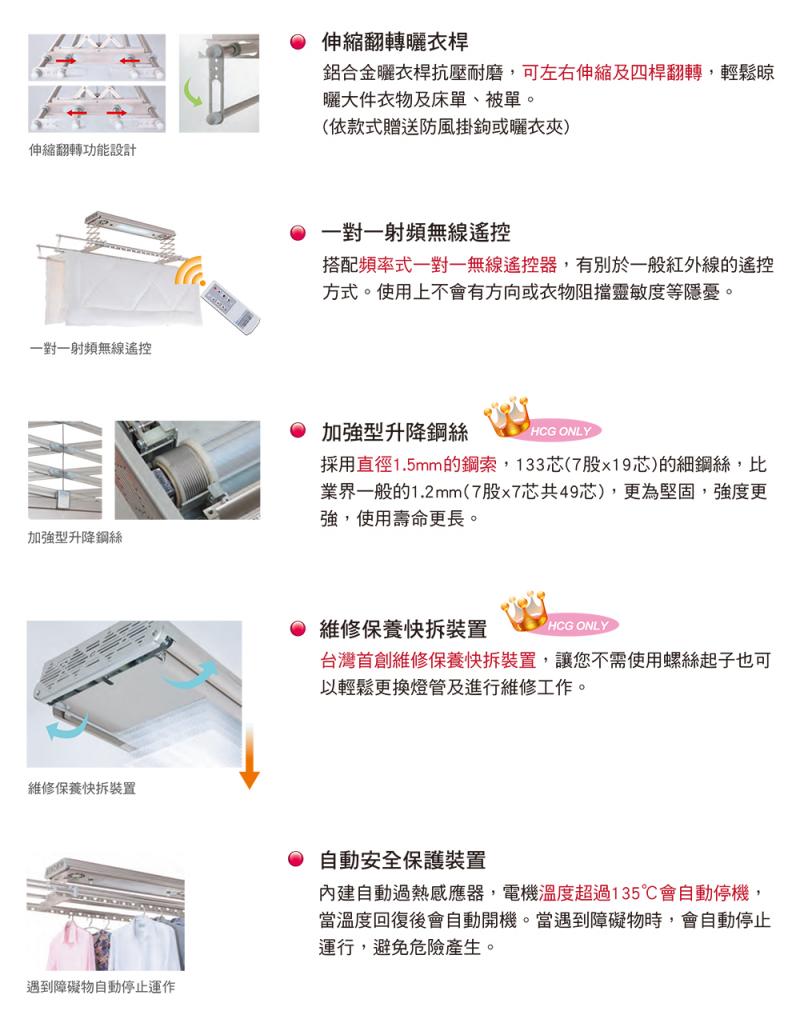 伸縮翻轉功能設計

伸縮翻轉曬衣桿

鋁合金曬衣桿抗壓耐磨，可左右伸縮及四桿翻轉，輕鬆晾曬大件衣物及床單、被單。
(依款式贈送防風掛鉤或曬衣夾)

一對一射頻無線遙控

一對一射頻無線遙控

搭配頻率式一對一無線遙控器，有別於一般紅外線的遙控方式。使用上不會有方向或衣物阻擋靈敏度等隱憂。

加強型升降鋼絲

加強型升降鋼絲 HCG ONLY

採用直徑1.5mm的鋼索，133芯(7股×19芯)的細鋼絲，比業界一般的1.2mm(7股×7芯共49芯)，更為堅固，強度更強，使用壽命更長。

維修保養快拆裝置

維修保養快拆裝置 HCG ONLY

台灣首創維修保養快拆裝置，讓您不需使用螺絲起子也可以輕鬆更換燈管及進行維修工作。

遇到障礙物自動停止運作

自動安全保護裝置

內建自動過熱感應器，電機溫度超過135℃會自動停機，當溫度回復後會自動開機。當遇到障礙物時，會自動停止運行，避免危險產生。